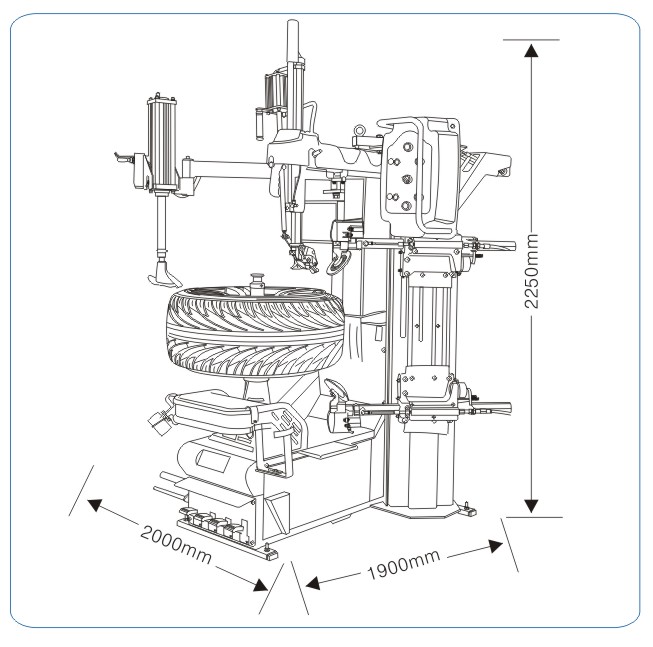 2250mm

2000mm

1900mm