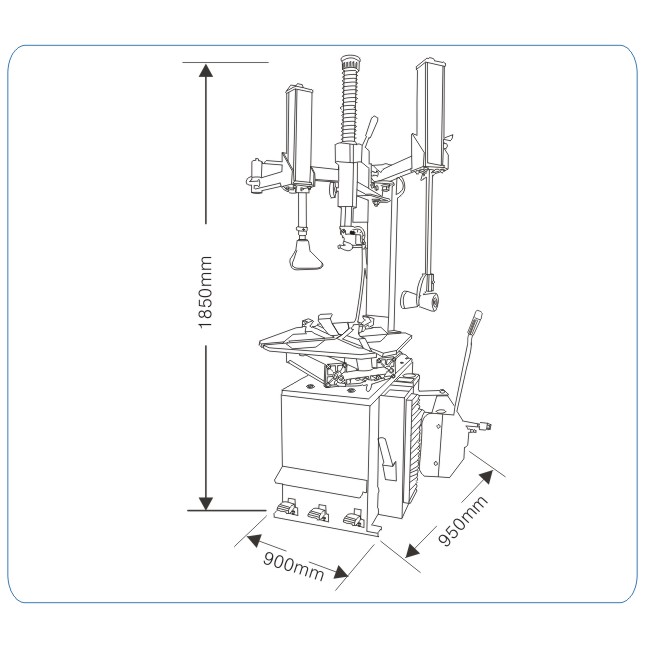 1850mm

900mm

950mm